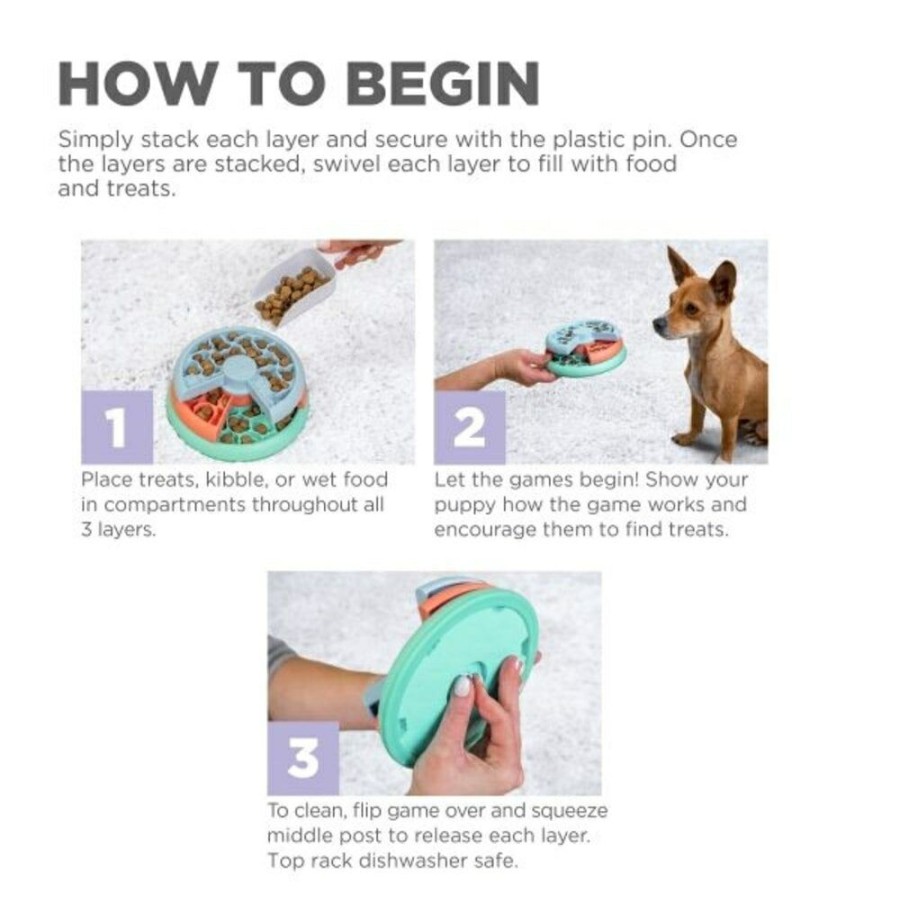 HOW TO BEGIN

Simply stack each layer and secure with the plastic pin. Once the layers are stacked, swivel each layer to fill with food and treats.

1

Place treats, kibble, or wet food in compartments throughout all 3 layers.

2

Let the games begin! Show your puppy how the game works and encourage them to find treats.

3

To clean, flip game over and squeeze middle post to release each layer. Top rack dishwasher safe.